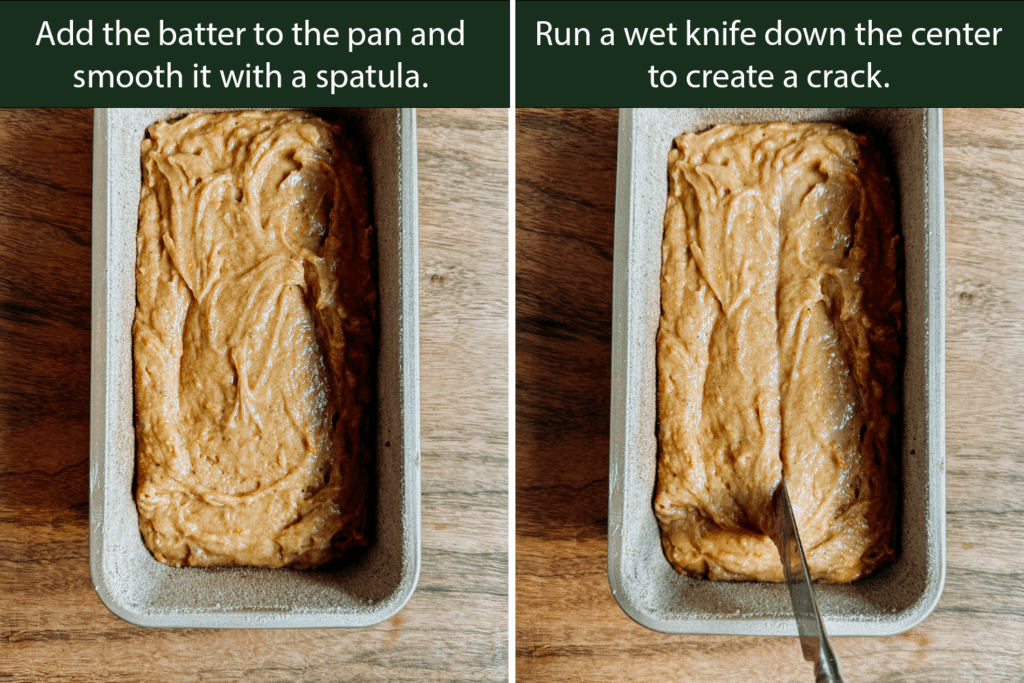 Add the batter to the pan and smooth it with a spatula.

Run a wet knife down the center to create a crack.