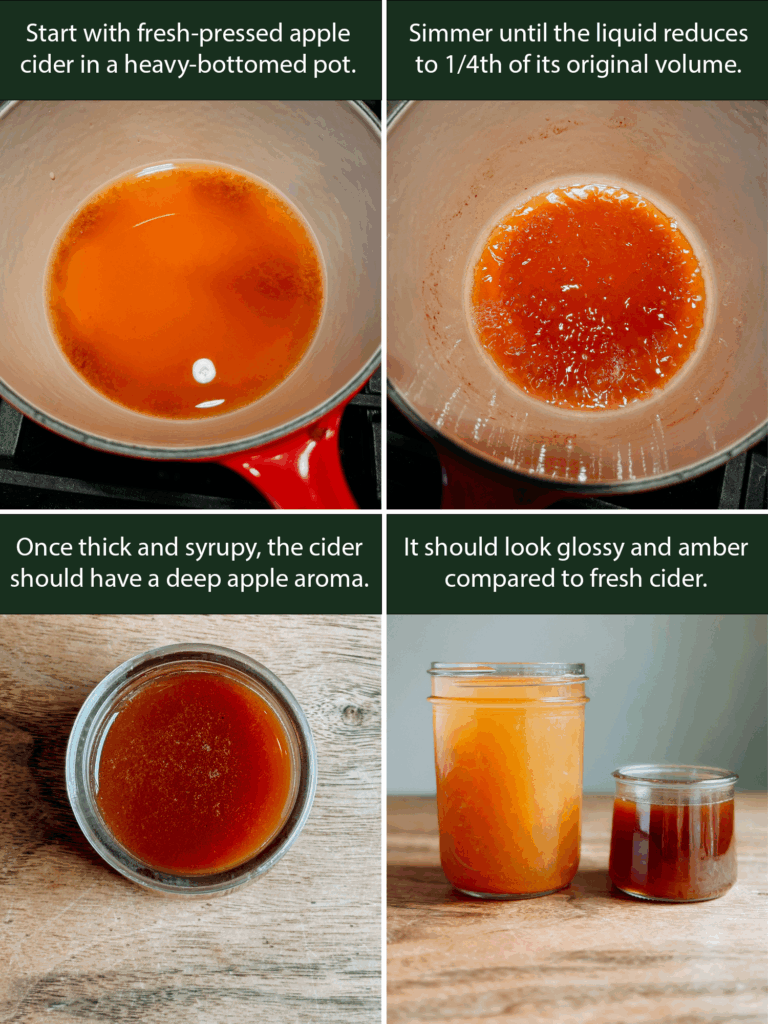 Start with fresh-pressed apple cider in a heavy-bottomed pot.

Simmer until the liquid reduces to 1/4th of its original volume.

Once thick and syrupy, the cider should have a deep apple aroma.

It should look glossy and amber compared to fresh cider.