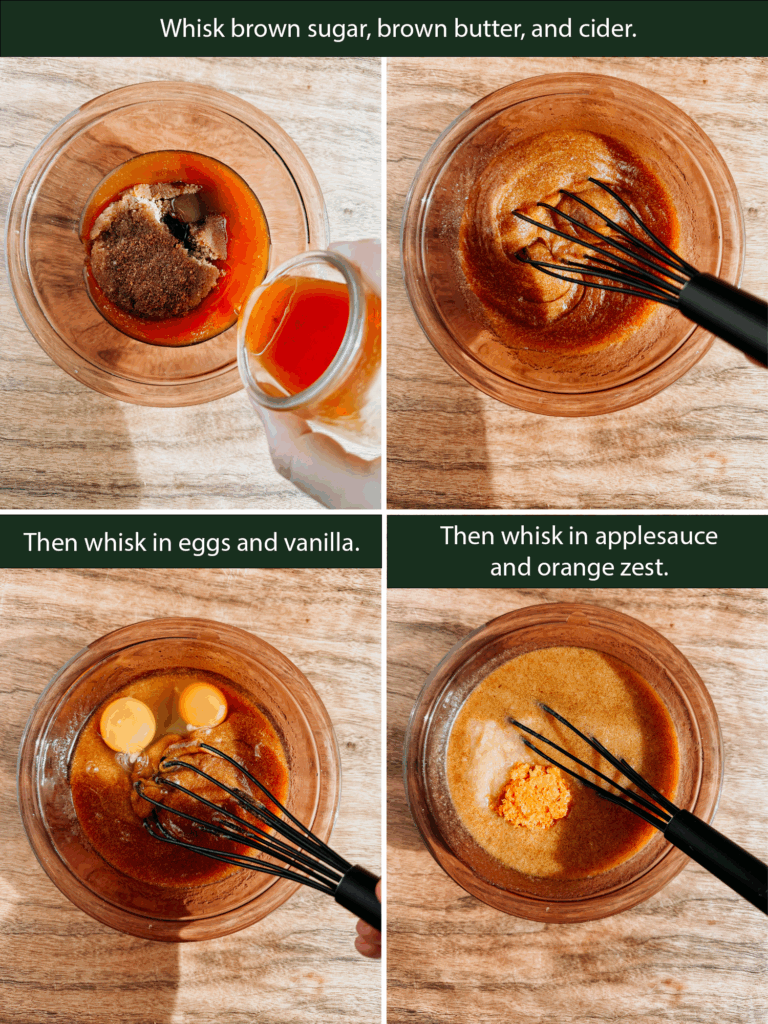 Whisk brown sugar, brown butter, and cider.

Then whisk in eggs and vanilla.

Then whisk in applesauce and orange zest.